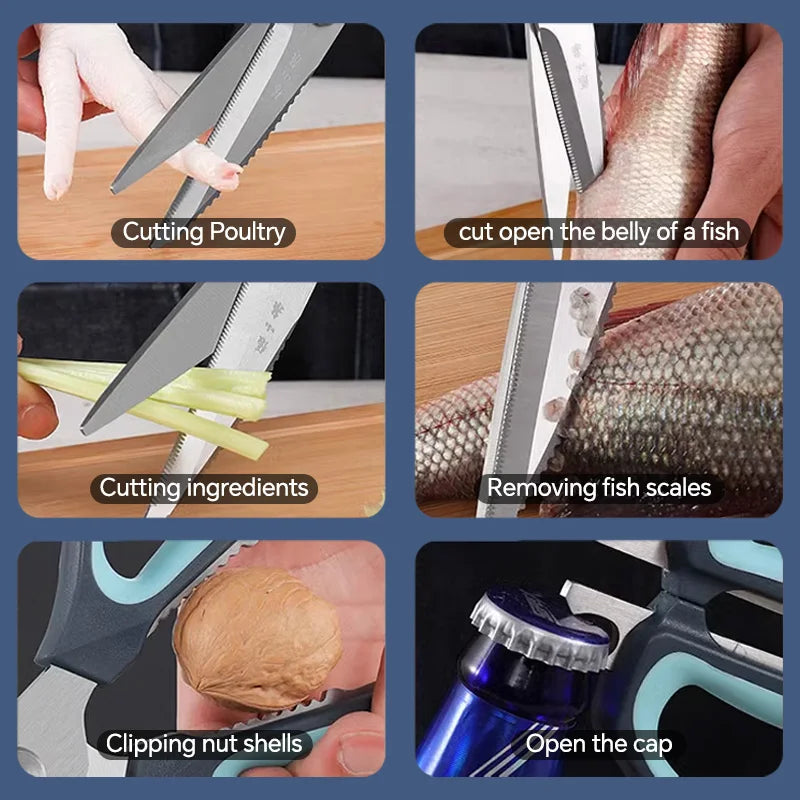 Cutting Poultry

cut open the belly of a fish

Cutting ingredients

Removing fish scales

Clipping nut shells

Open the cap